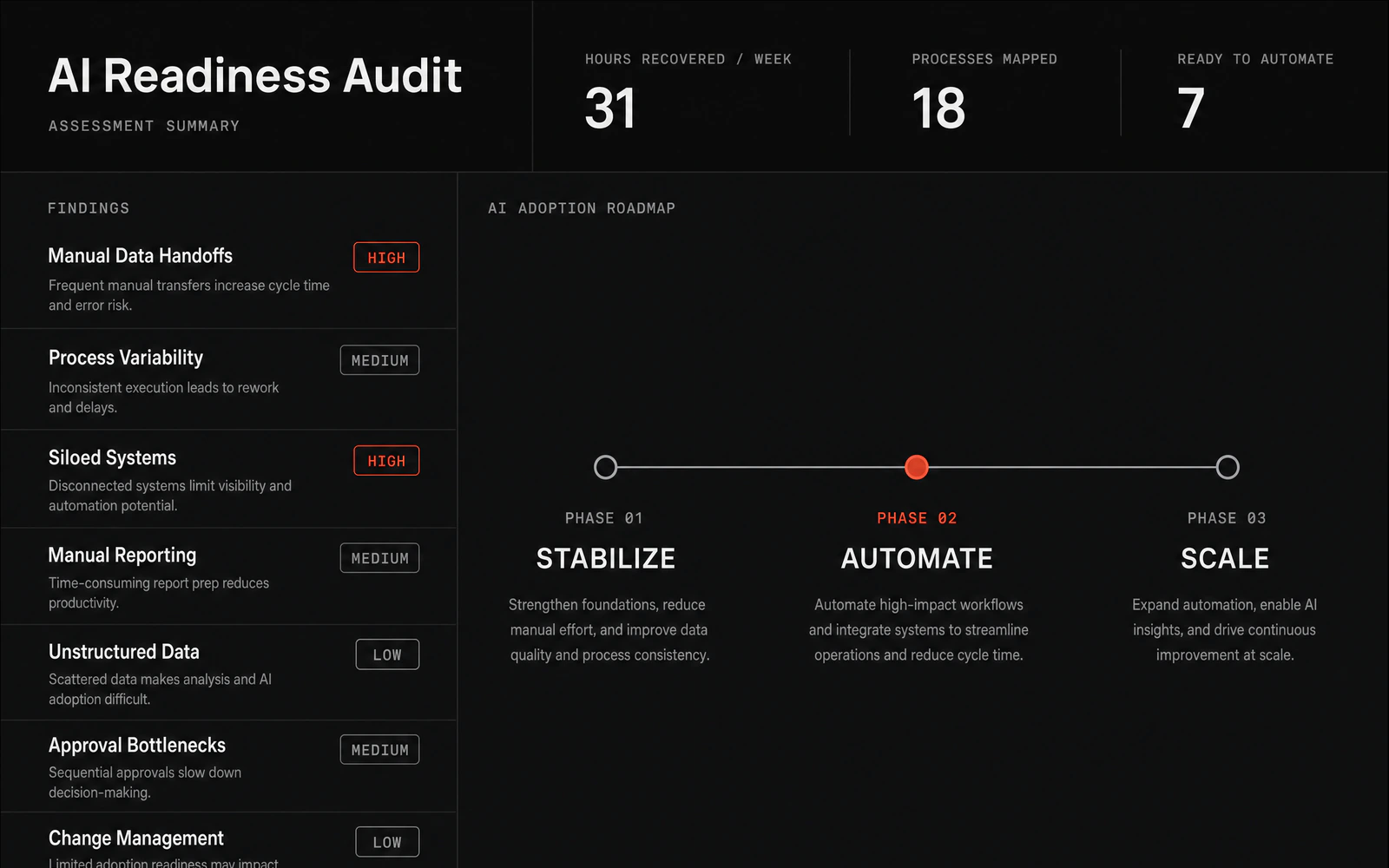 AI Readiness Audit

ASSESSMENT SUMMARY

HOURS RECOVERED / WEEK
31

PROCESSES MAPPED
18

READY TO AUTOMATE
7

FINDINGS

Manual Data Handoffs
HIGH
Frequent manual transfers increase cycle time and error risk.

Process Variability
MEDIUM
Inconsistent execution leads to rework and delays.

Siloed Systems
HIGH
Disconnected systems limit visibility and automation potential.

Manual Reporting
MEDIUM
Time-consuming report prep reduces productivity.

Unstructured Data
LOW
Scattered data makes analysis and AI adoption difficult.

Approval Bottlenecks
MEDIUM
Sequential approvals slow down decision-making.

Change Management
LOW
Limited adoption readiness may impact

AI ADOPTION ROADMAP

PHASE 01
STABILIZE
Strengthen foundations, reduce manual effort, and improve data quality and process consistency.

PHASE 02
AUTOMATE
Automate high-impact workflows and integrate systems to streamline operations and reduce cycle time.

PHASE 03
SCALE
Expand automation, enable AI insights, and drive continuous improvement at scale.